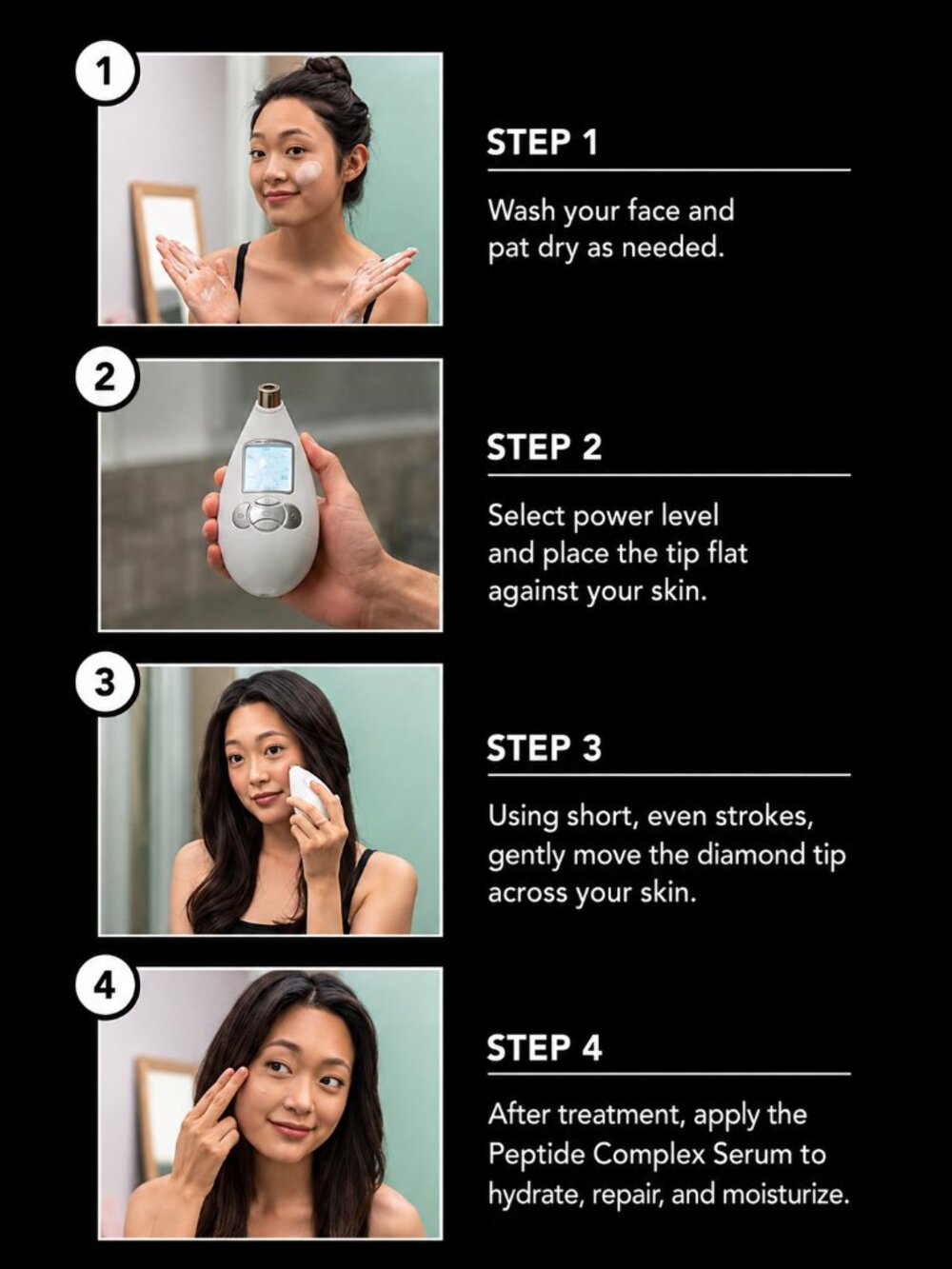 1

STEP 1

Wash your face and pat dry as needed.

2

STEP 2

Select power level and place the tip flat against your skin.

3

STEP 3

Using short, even strokes, gently move the diamond tip across your skin.

4

STEP 4

After treatment, apply the Peptide Complex Serum to hydrate, repair, and moisturize.